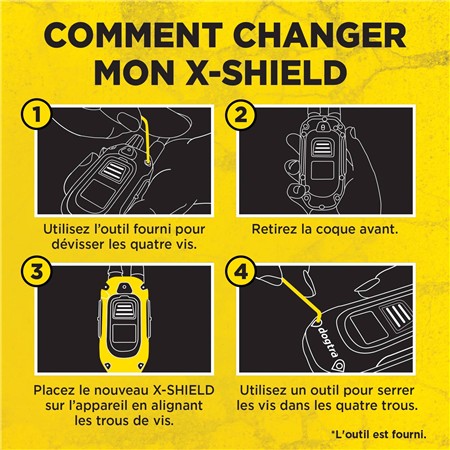 COMMENT CHANGER MON X-SHIELD

1

Utilisez l'outil fourni pour dévisser les quatre vis.

2

Retirez la coque avant.

3

Placez le nouveau X-SHIELD sur l'appareil en alignant les trous de vis.

4

dogtra

Utilisez un outil pour serrer les vis dans les quatre trous.

*L'outil est fourni.